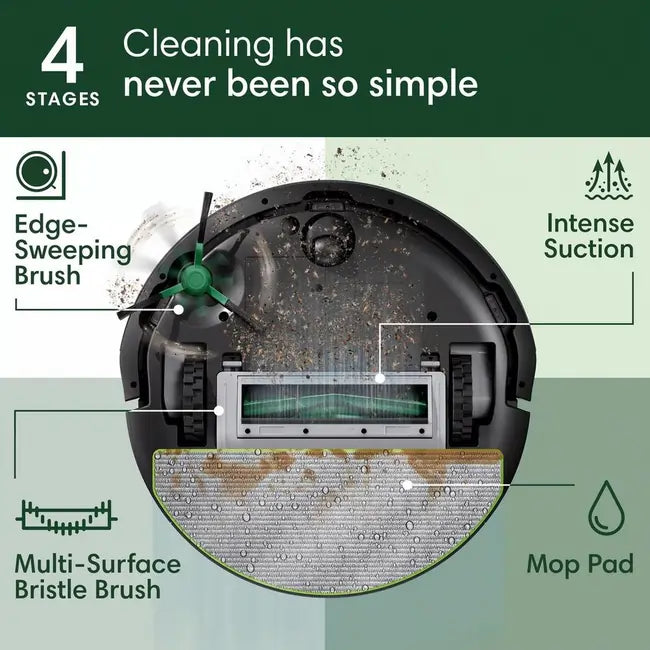 4 STAGES

Cleaning has never been so simple

Edge-Sweeping Brush

Intense Suction

Multi-Surface Bristle Brush

Mop Pad