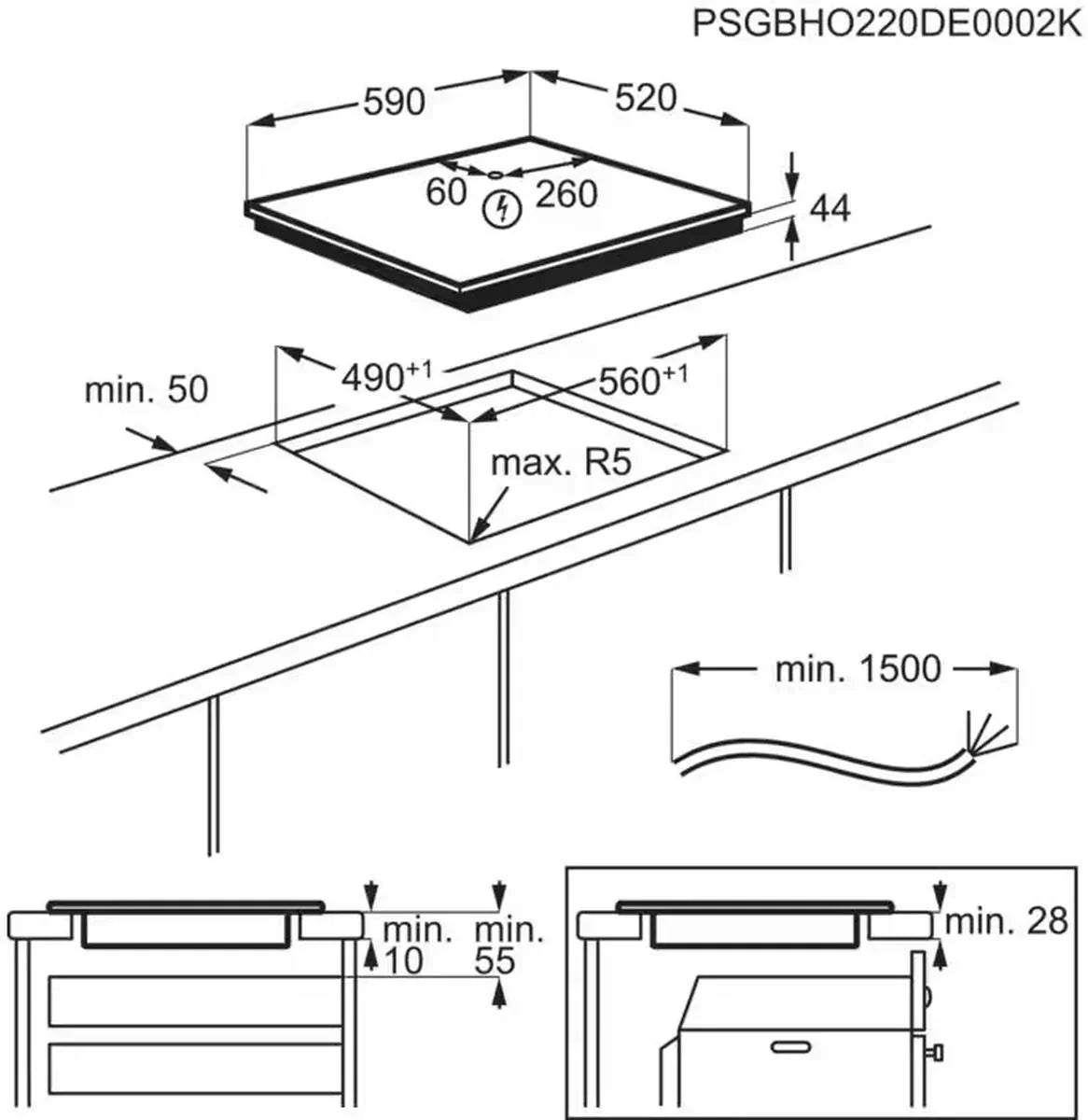 PSGBHO220DE0002K

590

520

60

260

44

min. 50

$490^{+1}$

$560^{+1}$

max. R5

min. 1500

min.
10

min.
55

min. 28