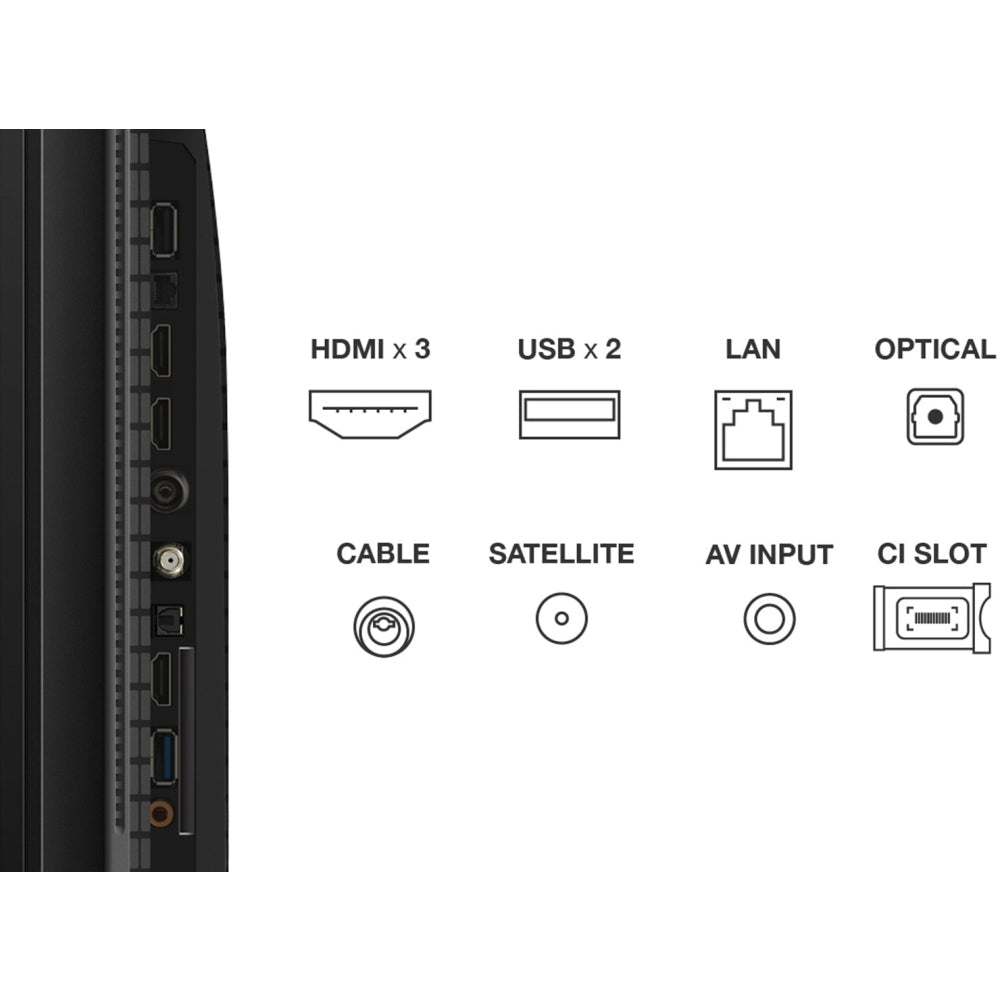 HDMI x 3
USB x 2
LAN
OPTICAL
CABLE
SATELLITE
AV INPUT
CI SLOT