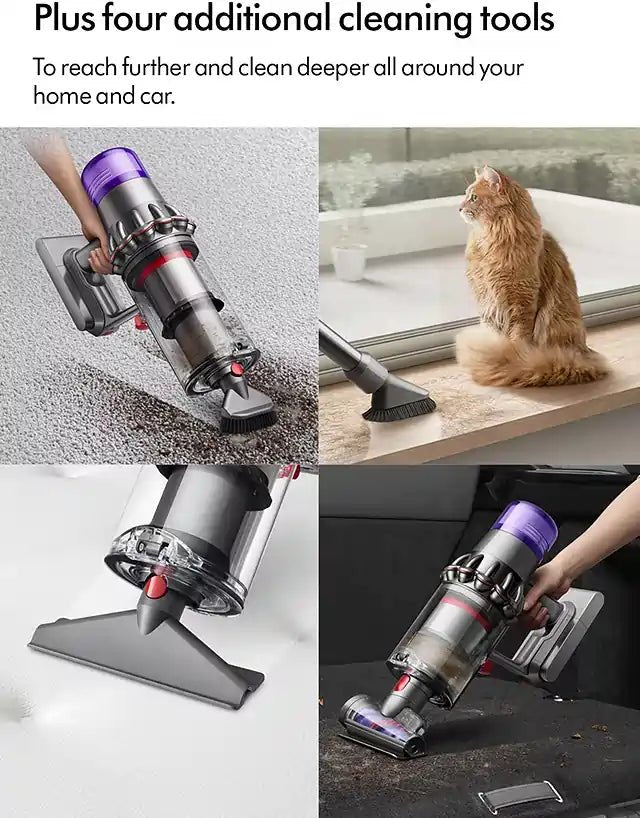 Plus four additional cleaning tools

To reach further and clean deeper all around your home and car.