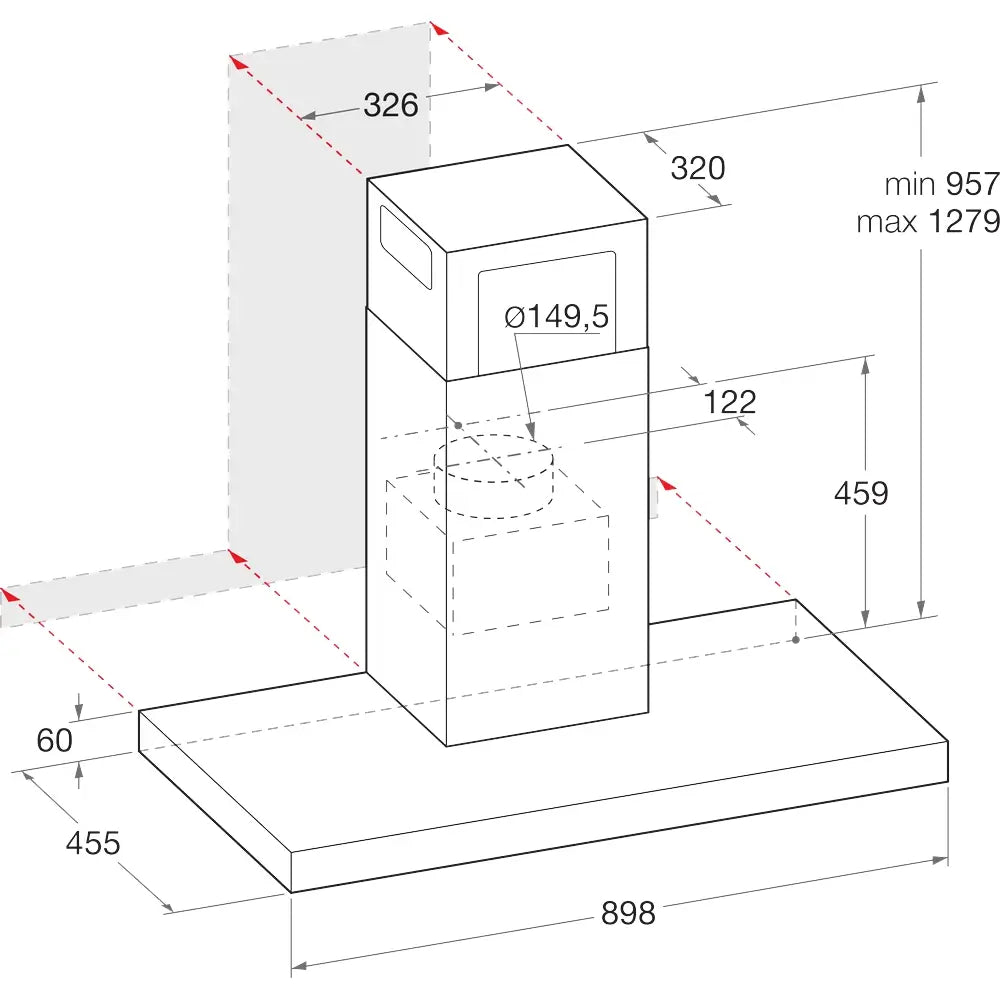 326

320

min 957
max 1279

Ø149,5

122

459

60

455

898