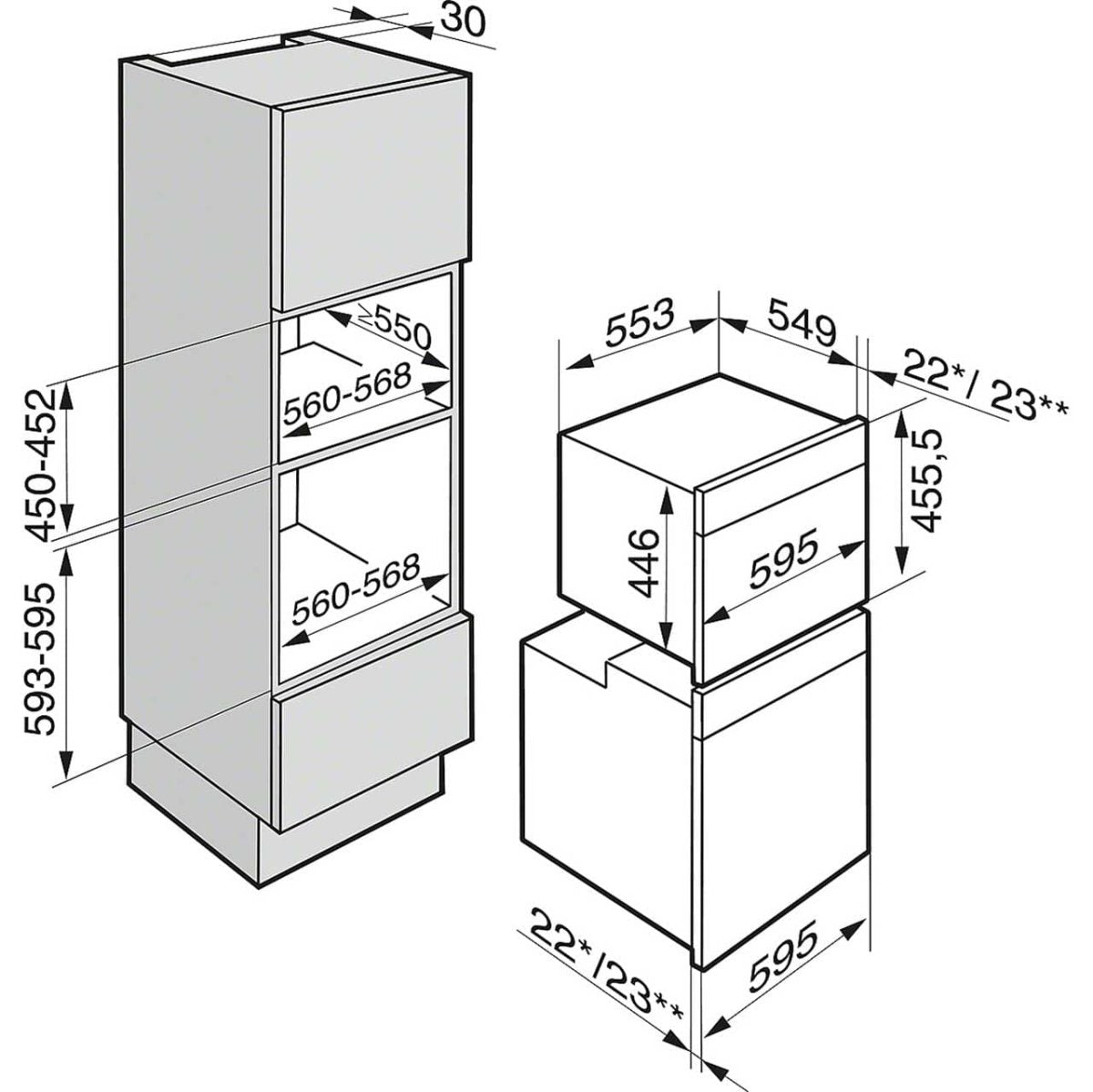 30
≥550
560-568
450-452
560-568
593-595
553
549
22*/ 23**
455,5
446
595
22*/23**
595