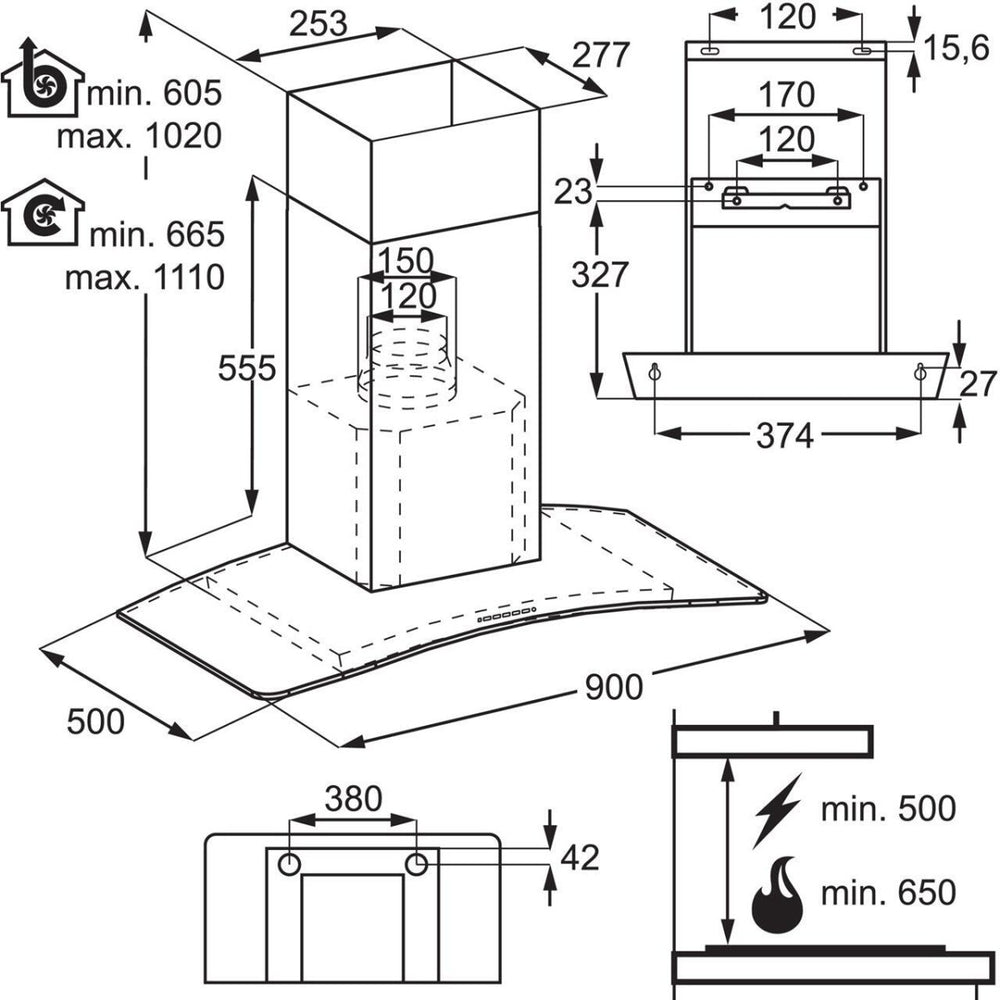 253
277
min. 605
max. 1020
min. 665
max. 1110
150
120
555
500
900
120
15,6
170
120
23
327
27
374
380
42
min. 500
min. 650